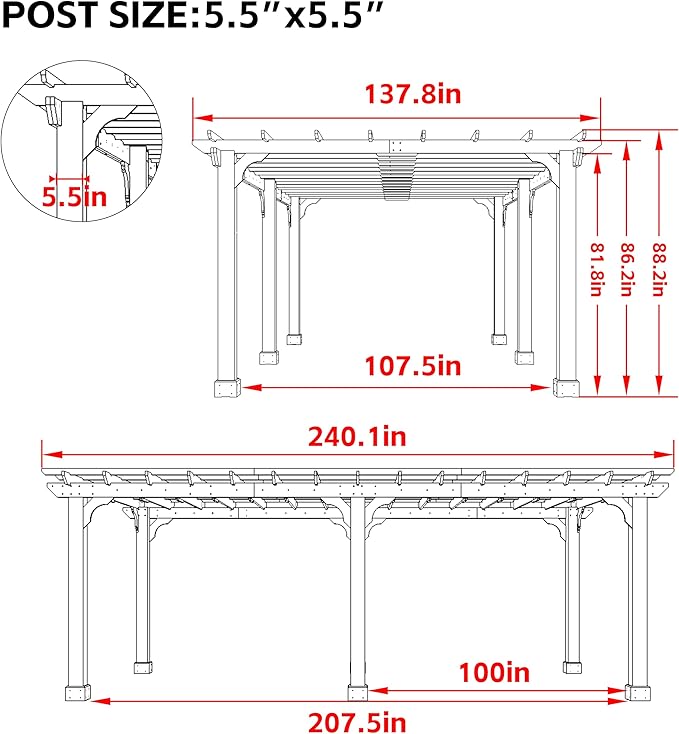 POST SIZE:5.5″x5.5″

5.5in

137.8in

81.8in

86.2in

88.2in

107.5in

240.1in

100in

207.5in