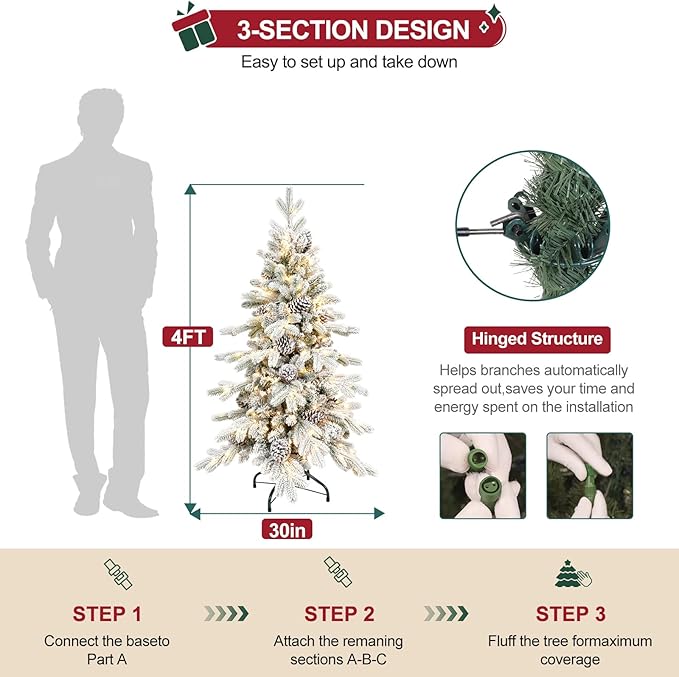 3-SECTION DESIGN
Easy to set up and take down

4FT

30in

Hinged Structure

Helps branches automatically spread out,saves your time and energy spent on the installation

STEP 1
Connect the baseto Part A

STEP 2
Attach the remaning sections A-B-C

STEP 3
Fluff the tree formaximum coverage