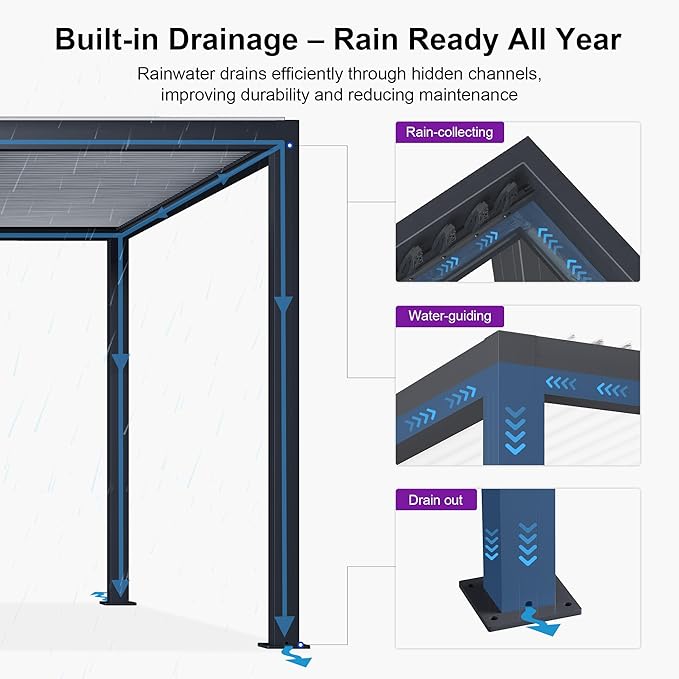 Built-in Drainage – Rain Ready All Year

Rainwater drains efficiently through hidden channels, improving durability and reducing maintenance

Rain-collecting

Water-guiding

Drain out