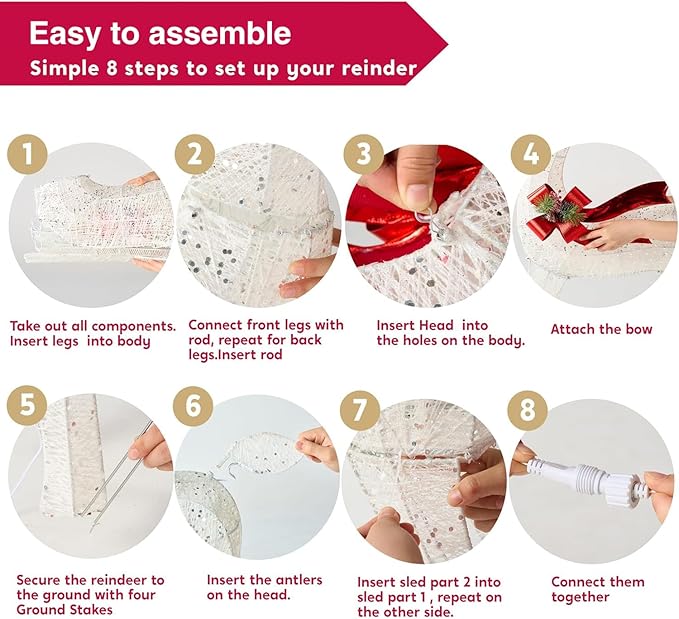 Easy to assemble
Simple 8 steps to set up your reinder

1
Take out all components. Insert legs into body

2
Connect front legs with rod, repeat for back legs.Insert rod

3
Insert Head into the holes on the body.

4
Attach the bow

5
Secure the reindeer to the ground with four Ground Stakes

6
Insert the antlers on the head.

7
Insert sled part 2 into sled part 1 , repeat on the other side.

8
Connect them together