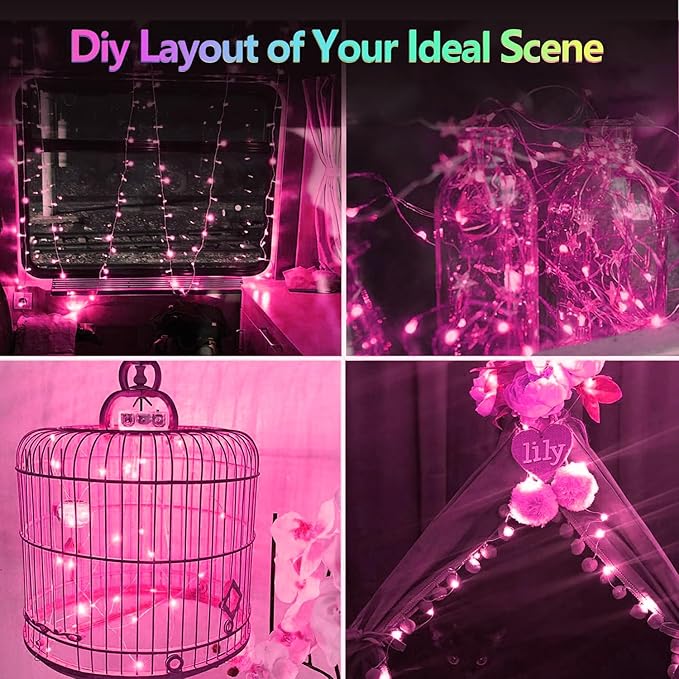 Diy Layout of Your Ideal Scene

lily