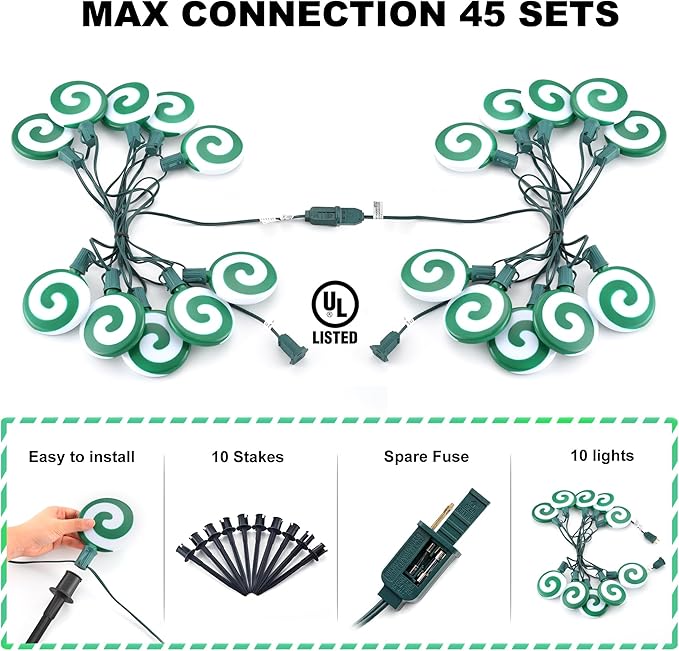 MAX CONNECTION 45 SETS

UL LISTED

Easy to install

10 Stakes

Spare Fuse

10 lights