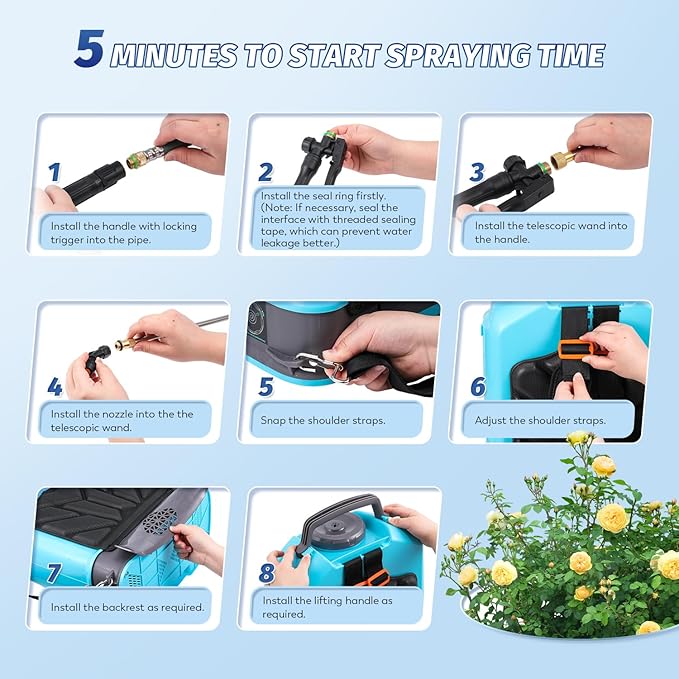 5 MINUTES TO START SPRAYING TIME

1
Install the handle with locking trigger into the pipe.

2
Install the seal ring firstly. (Note: If necessary, seal the interface with threaded sealing tape, which can prevent water leakage better.)

3
Install the telescopic wand into the handle.

4
Install the nozzle into the the telescopic wand.

5
Snap the shoulder straps.

6
Adjust the shoulder straps.

7
Install the backrest as required.

8
Install the lifting handle as required.