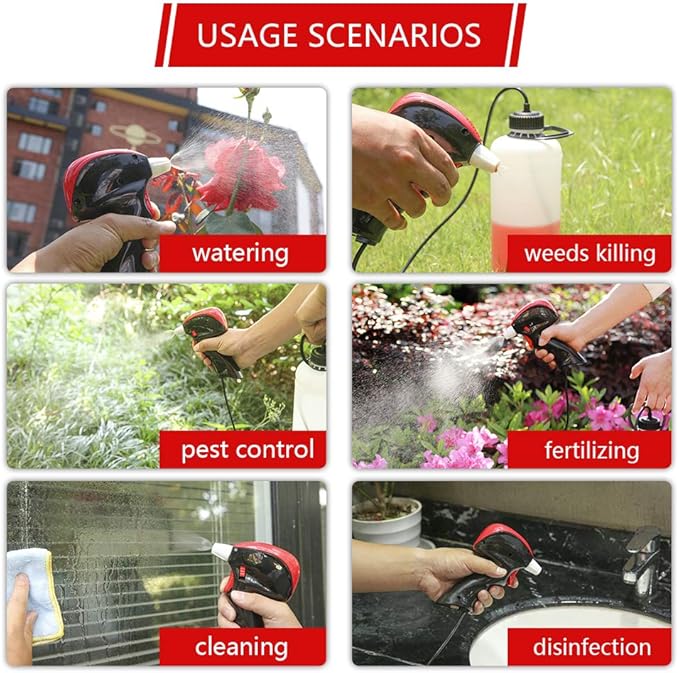 USAGE SCENARIOS

watering

weeds killing

pest control

fertilizing

cleaning

disinfection