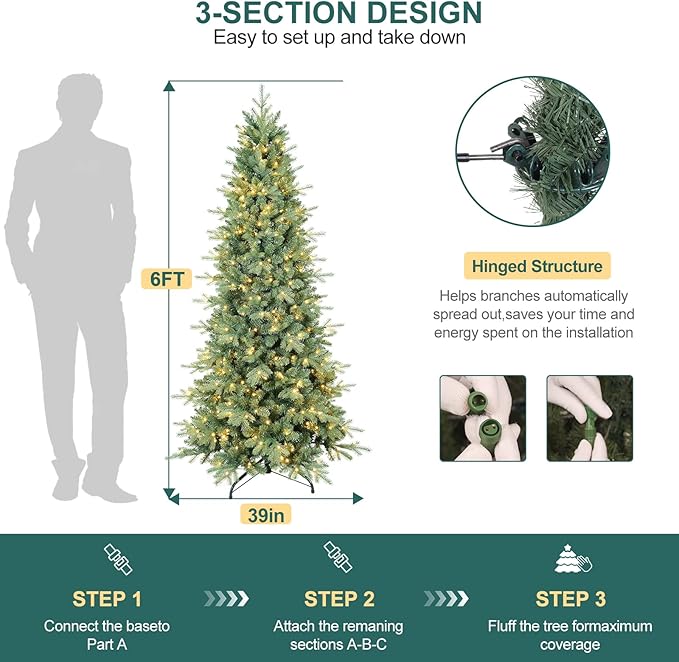 3-SECTION DESIGN
Easy to set up and take down

6FT

39in

Hinged Structure

Helps branches automatically spread out,saves your time and energy spent on the installation

STEP 1
Connect the baseto Part A

STEP 2
Attach the remaning sections A-B-C

STEP 3
Fluff the tree formaximum coverage