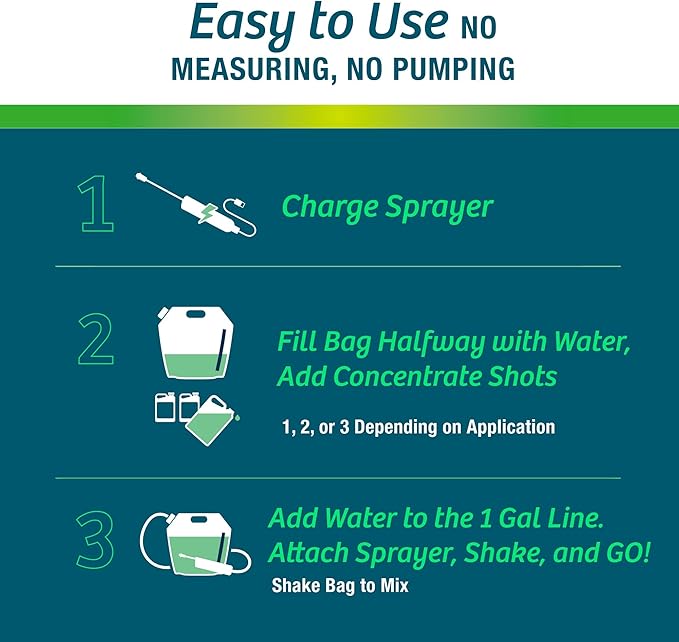 Easy to Use NO MEASURING, NO PUMPING

1 Charge Sprayer

2 Fill Bag Halfway with Water, Add Concentrate Shots

1, 2, or 3 Depending on Application

3 Add Water to the 1 Gal Line. Attach Sprayer, Shake, and GO!

Shake Bag to Mix