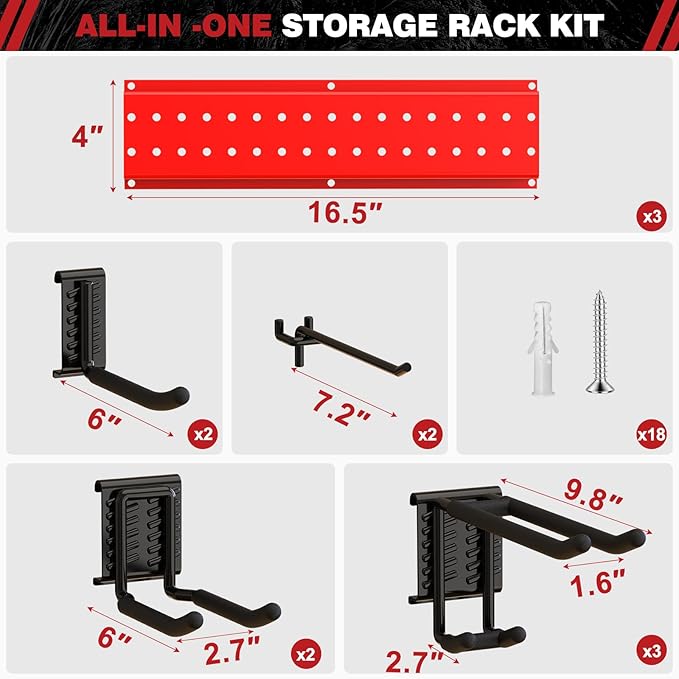 ALL-IN -ONE STORAGE RACK KIT

4"

16.5"

x3

6"

x2

7.2"

x2

x18

6"

2.7"

x2

9.8"

1.6"

2.7"

x3