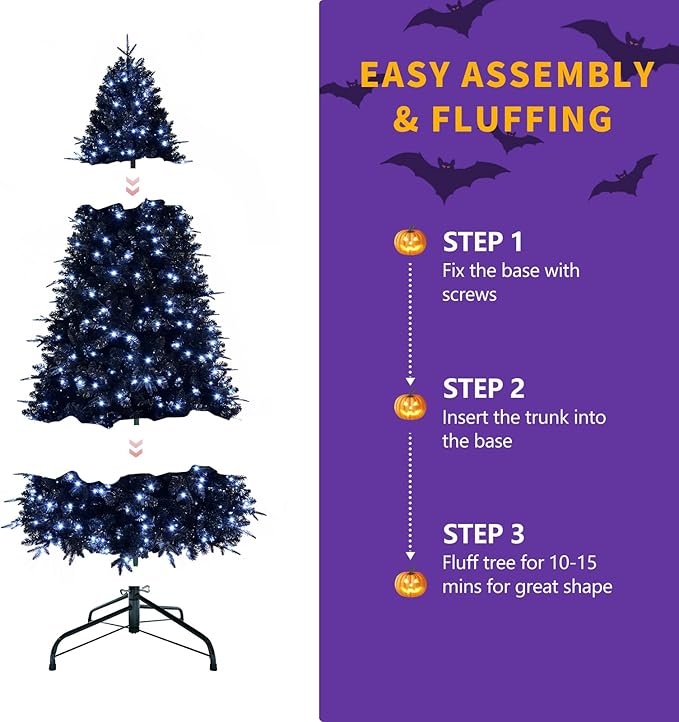 EASY ASSEMBLY & FLUFFING

STEP 1
Fix the base with screws

STEP 2
Insert the trunk into the base

STEP 3
Fluff tree for 10-15 mins for great shape