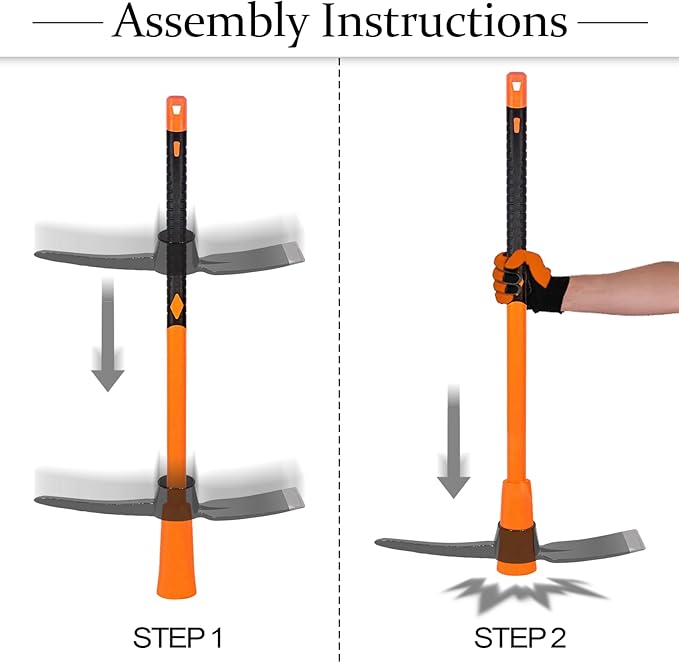 Assembly Instructions

STEP 1

STEP 2