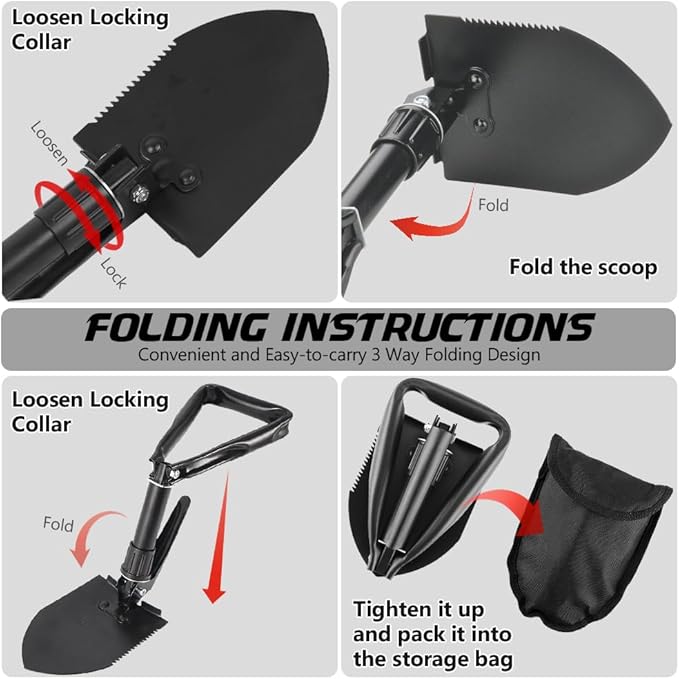 Loosen Locking Collar

Loosen

Lock

Fold

Fold the scoop

FOLDING INSTRUCTIONS

Convenient and Easy-to-carry 3 Way Folding Design

Loosen Locking Collar

Fold

Tighten it up and pack it into the storage bag