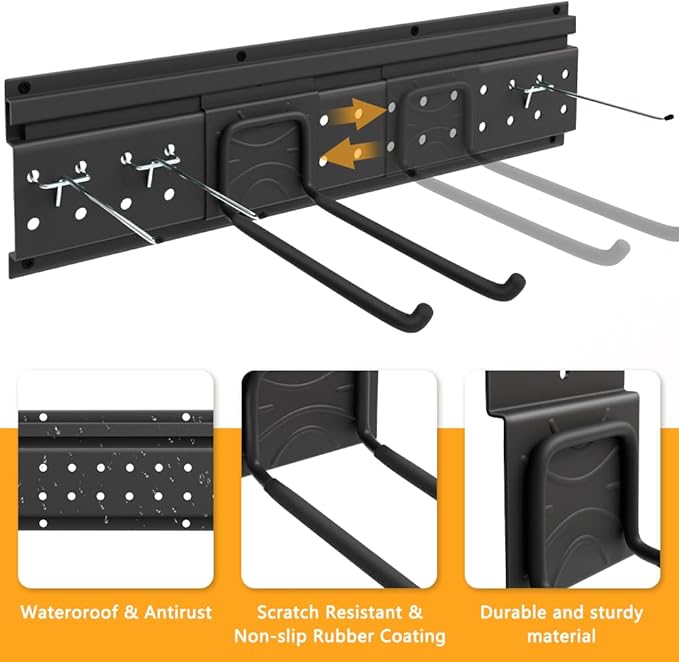 Wateroroof & Antirust

Scratch Resistant & Non-slip Rubber Coating

Durable and sturdy material