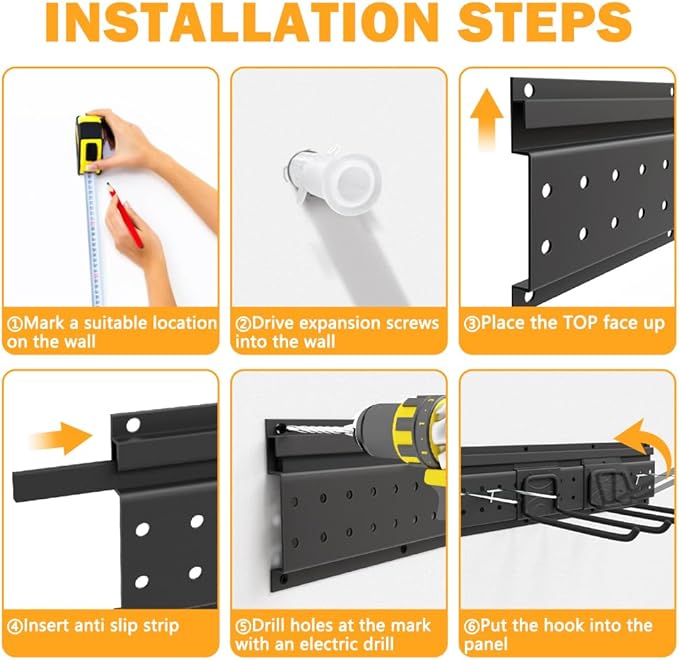 INSTALLATION STEPS

①Mark a suitable location on the wall

②Drive expansion screws into the wall

③Place the TOP face up

④Insert anti slip strip

⑤Drill holes at the mark with an electric drill

⑥Put the hook into the panel