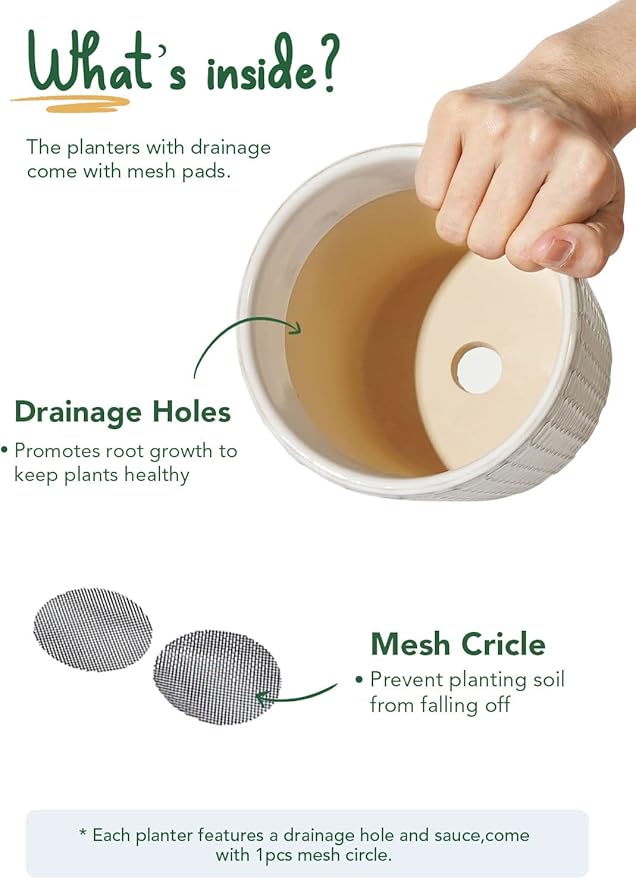 What's inside?

The planters with drainage come with mesh pads.

Drainage Holes

• Promotes root growth to keep plants healthy

Mesh Cricle

• Prevent planting soil from falling off

* Each planter features a drainage hole and sauce,come with 1pcs mesh circle.