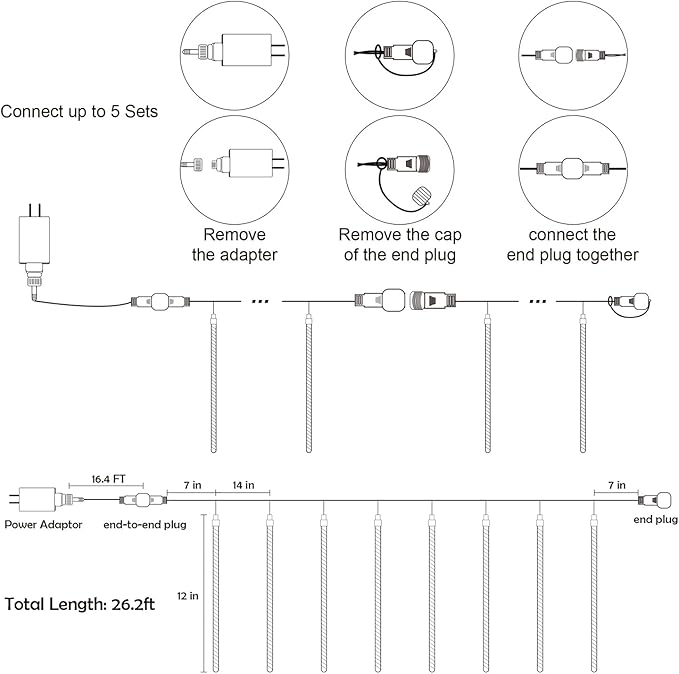 Connect up to 5 Sets

Remove the adapter

Remove the cap of the end plug

connect the end plug together

...

...

16.4 FT

7 in

14 in

7 in

Power Adaptor

end-to-end plug

end plug

12 in

Total Length: 26.2ft