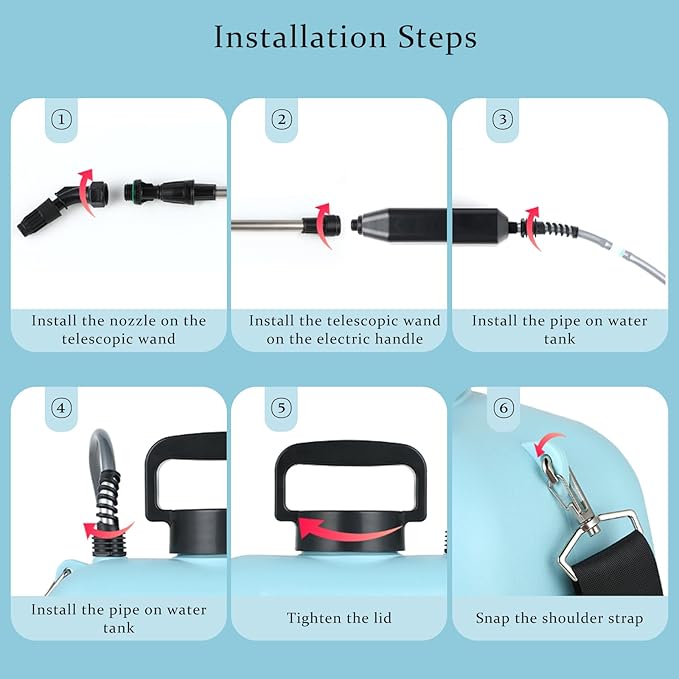 Installation Steps

①

Install the nozzle on the telescopic wand

②

Install the telescopic wand on the electric handle

③

Install the pipe on water tank

④

Install the pipe on water tank

⑤

Tighten the lid

⑥

Snap the shoulder strap