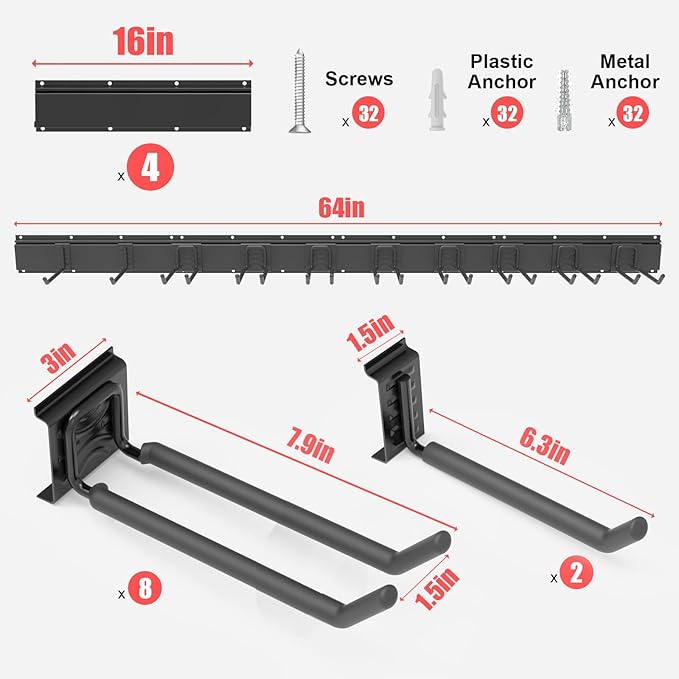 16in

x 4

Screws
x 32

Plastic Anchor
x 32

Metal Anchor
x 32

64in

3in

7.9in

1.5in

x 8

1.5in

6.3in

x 2