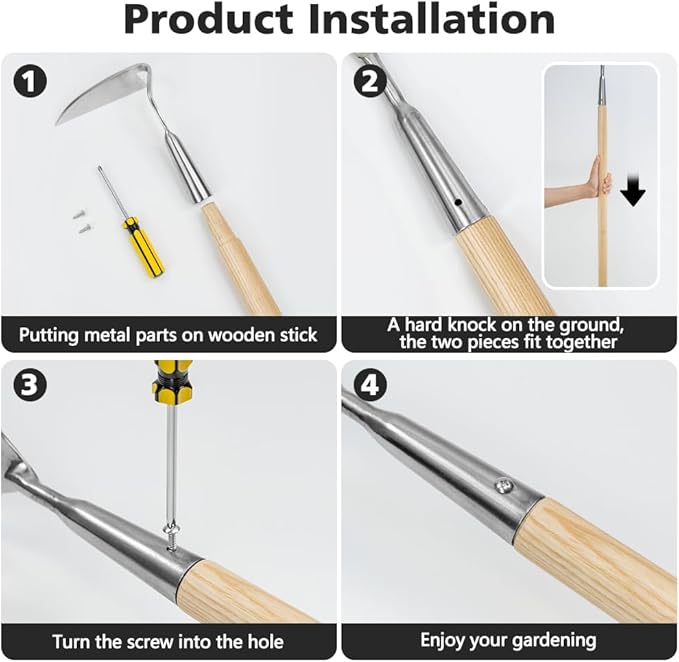 Product Installation

1

Putting metal parts on wooden stick

2

A hard knock on the ground, the two pieces fit together

3

Turn the screw into the hole

4

Enjoy your gardening