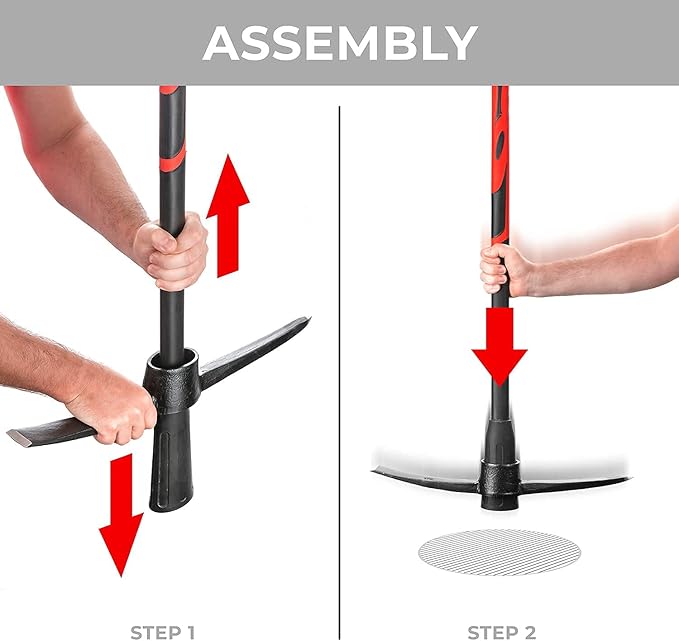 ASSEMBLY

STEP 1

STEP 2