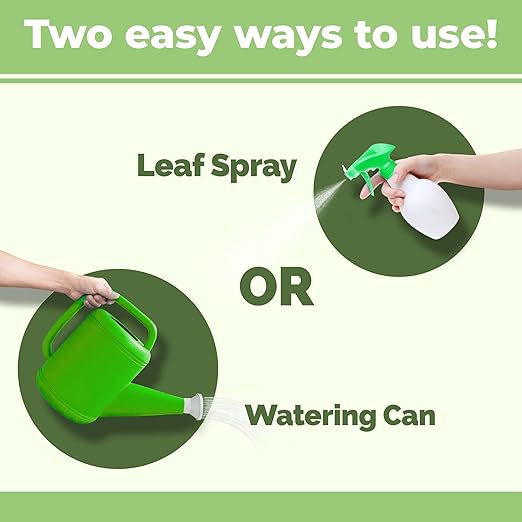 Two easy ways to use!

Leaf Spray

OR

Watering Can