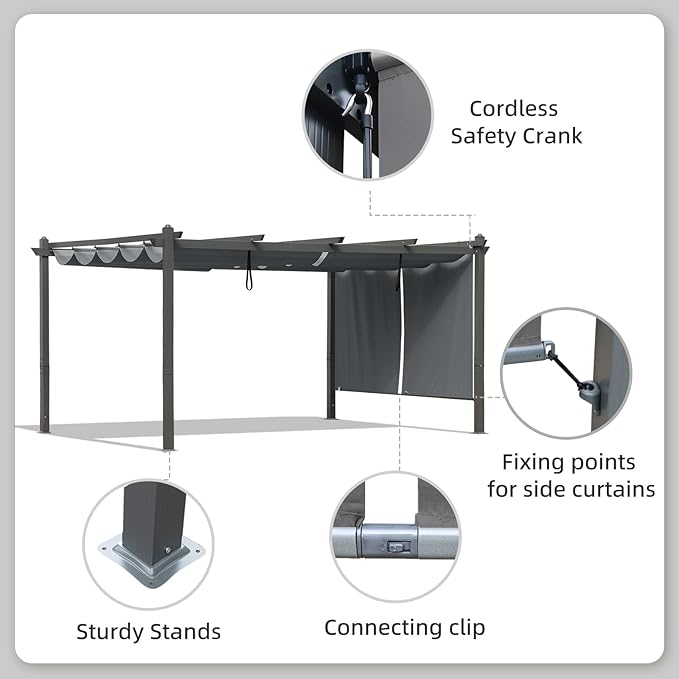 Cordless Safety Crank

Fixing points for side curtains

Sturdy Stands

Connecting clip