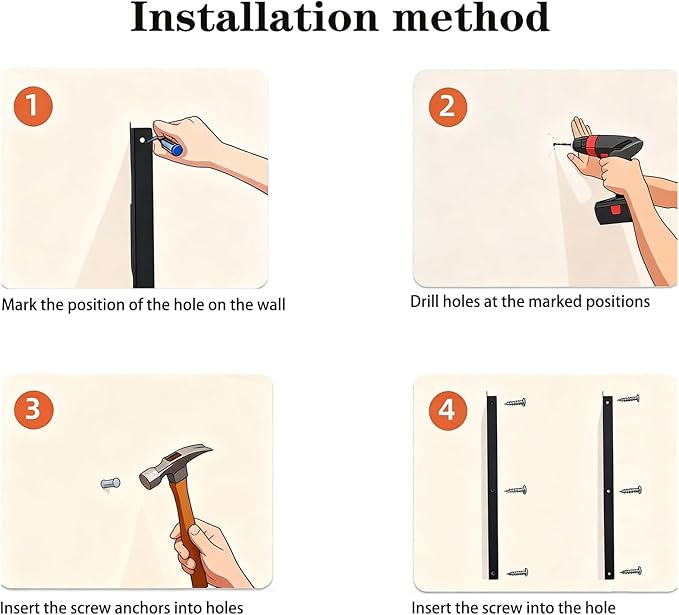 Installation method

1

Mark the position of the hole on the wall

2

Drill holes at the marked positions

3

Insert the screw anchors into holes

4

Insert the screw into the hole