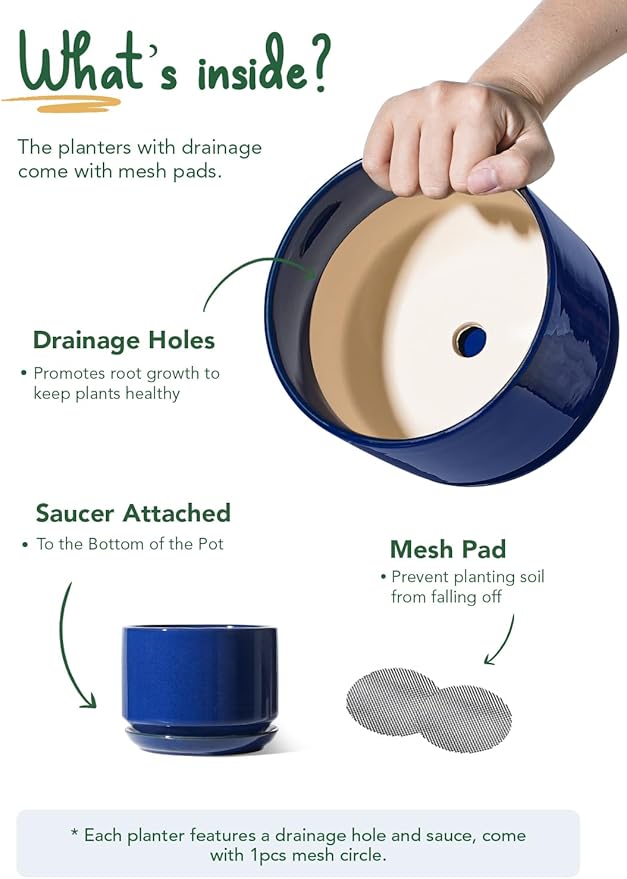 What's inside?

The planters with drainage come with mesh pads.

Drainage Holes

• Promotes root growth to keep plants healthy

Saucer Attached

• To the Bottom of the Pot

Mesh Pad

• Prevent planting soil from falling off

* Each planter features a drainage hole and sauce, come with 1pcs mesh circle.