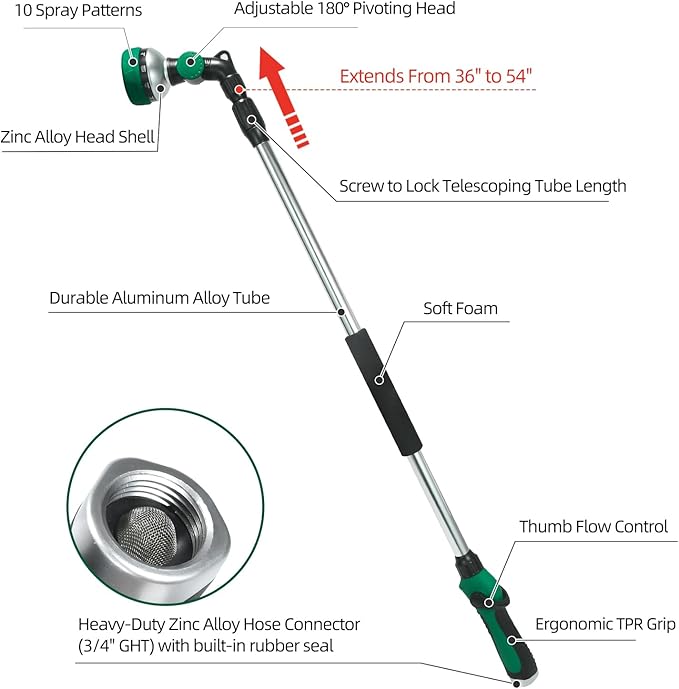 10 Spray Patterns

Adjustable 180° Pivoting Head

Extends From 36" to 54"

Zinc Alloy Head Shell

Screw to Lock Telescoping Tube Length

Durable Aluminum Alloy Tube

Soft Foam

Thumb Flow Control

Ergonomic TPR Grip

Heavy-Duty Zinc Alloy Hose Connector (3/4" GHT) with built-in rubber seal