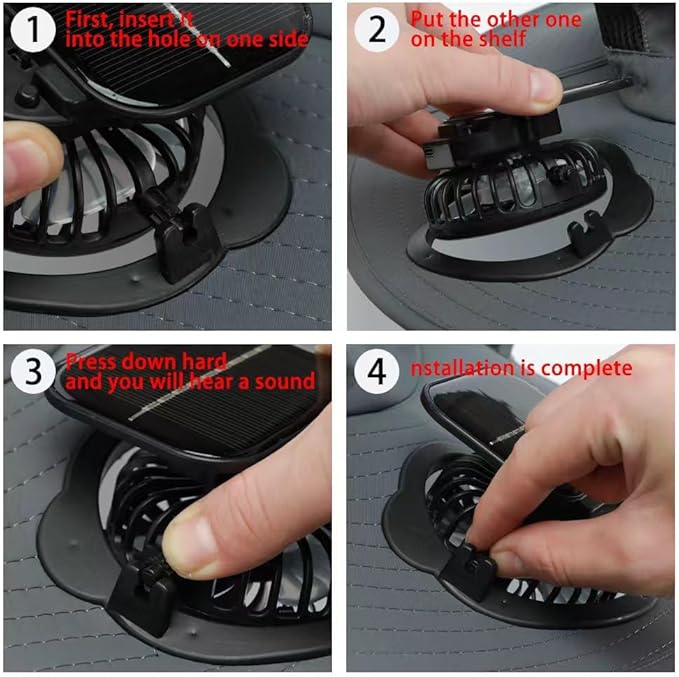 1 First, insert it into the hole on one side

2 Put the other one on the shelf

3 Press down hard and you will hear a sound

4 nstallation is complete