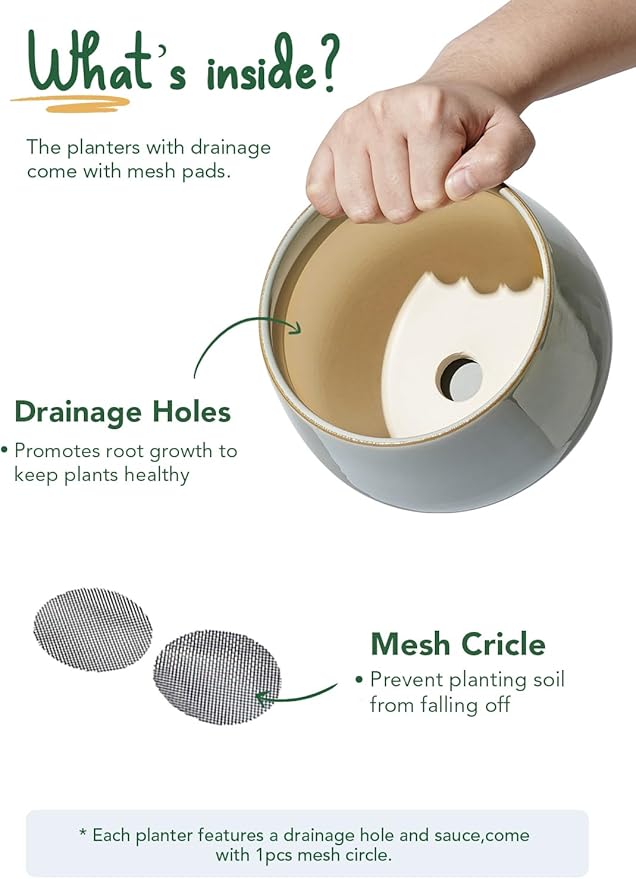 What's inside?

The planters with drainage come with mesh pads.

Drainage Holes

• Promotes root growth to keep plants healthy

Mesh Cricle

• Prevent planting soil from falling off

* Each planter features a drainage hole and sauce,come with 1pcs mesh circle.