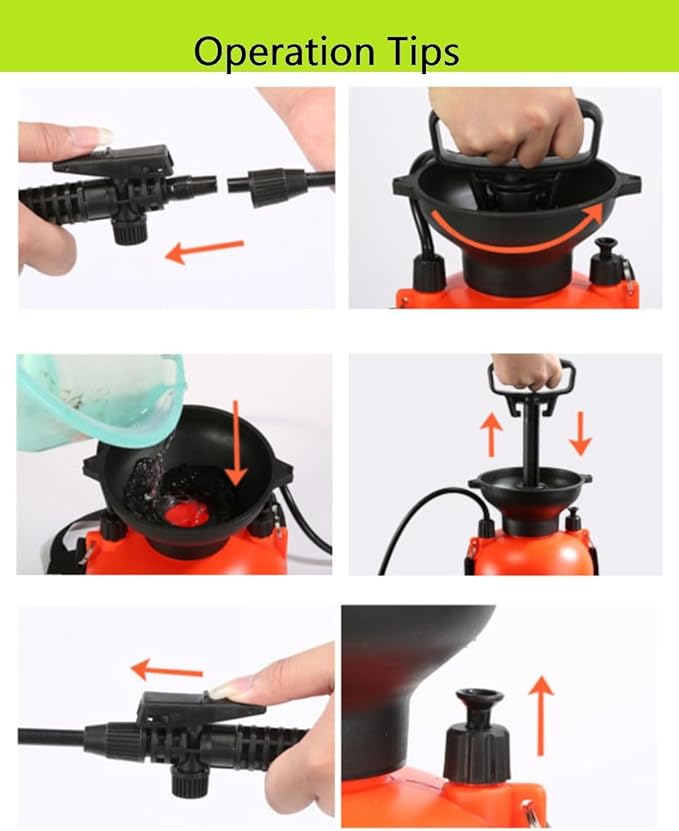 Operation Tips