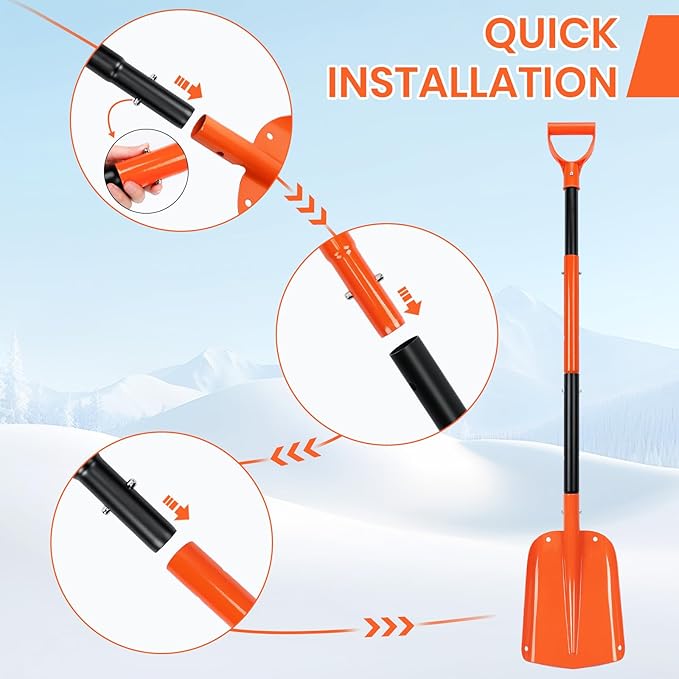 QUICK INSTALLATION