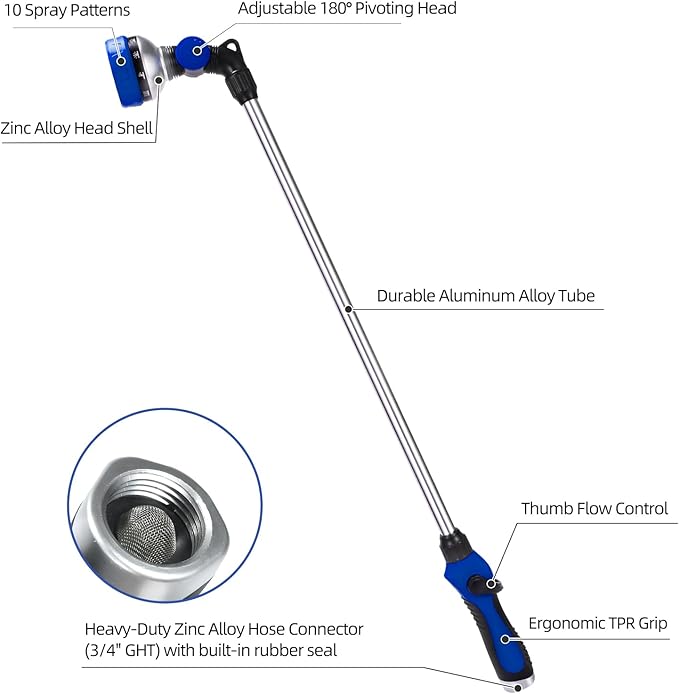 10 Spray Patterns

Adjustable 180° Pivoting Head

Zinc Alloy Head Shell

Durable Aluminum Alloy Tube

Thumb Flow Control

Ergonomic TPR Grip

Heavy-Duty Zinc Alloy Hose Connector (3/4" GHT) with built-in rubber seal