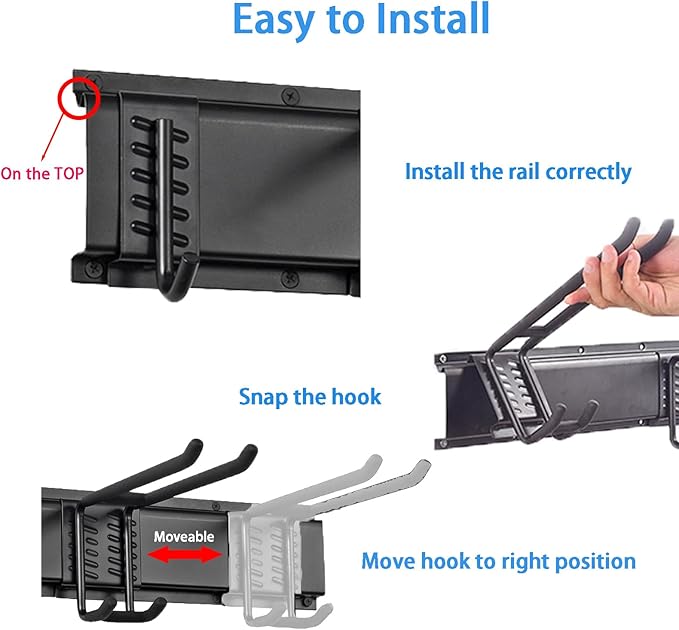 Easy to Install

On the TOP

Install the rail correctly

Snap the hook

Moveable

Move hook to right position