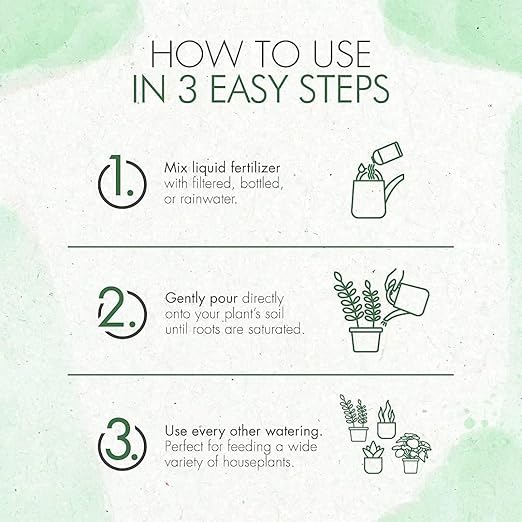 HOW TO USE
IN 3 EASY STEPS

1. Mix liquid fertilizer with filtered, bottled, or rainwater.

2. Gently pour directly onto your plant's soil until roots are saturated.

3. Use every other watering. Perfect for feeding a wide variety of houseplants.