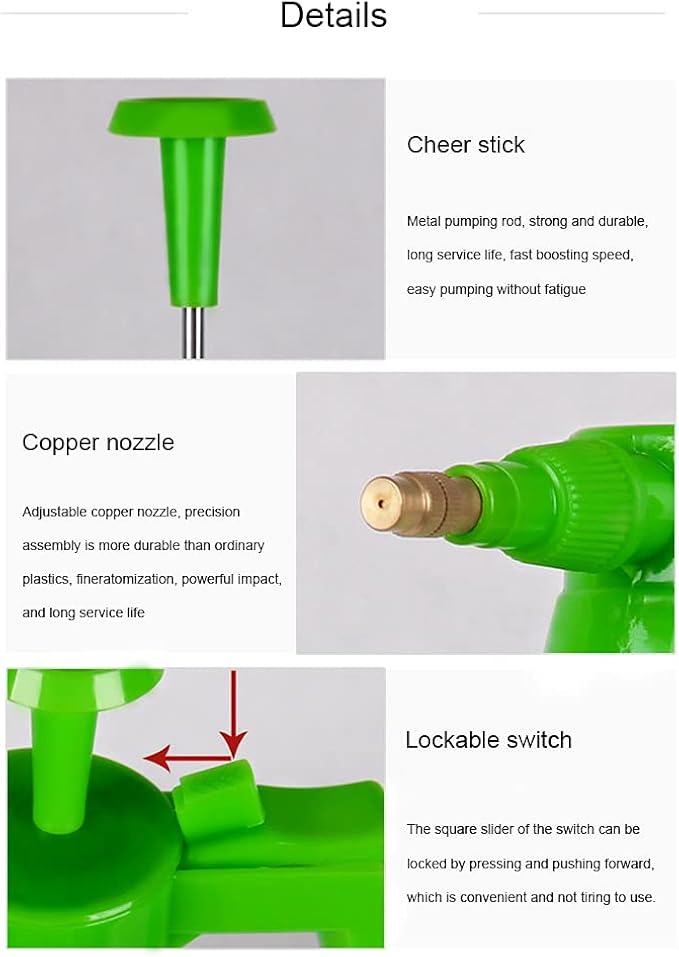 Details

Cheer stick

Metal pumping rod, strong and durable, long service life, fast boosting speed, easy pumping without fatigue

Copper nozzle

Adjustable copper nozzle, precision assembly is more durable than ordinary plastics, fineratomization, powerful impact, and long service life

Lockable switch

The square slider of the switch can be locked by pressing and pushing forward, which is convenient and not tiring to use.