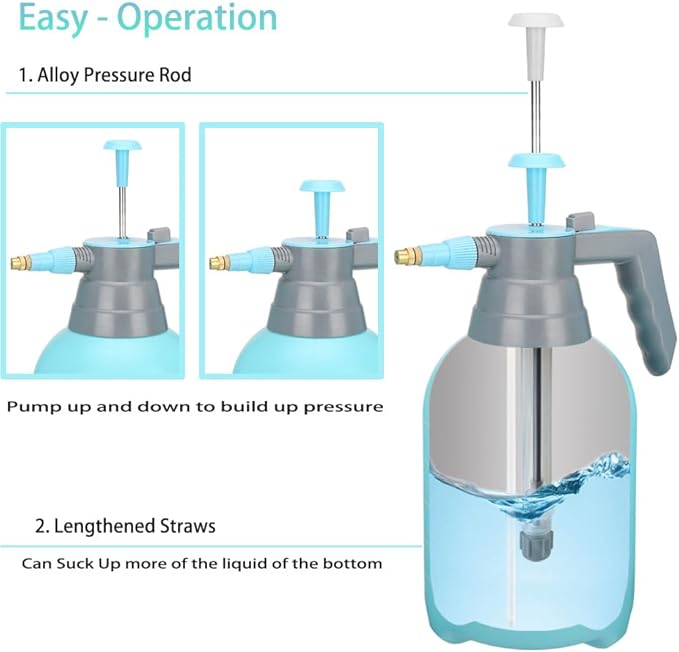 Easy - Operation

1. Alloy Pressure Rod

Pump up and down to build up pressure

2. Lengthened Straws

Can Suck Up more of the liquid of the bottom