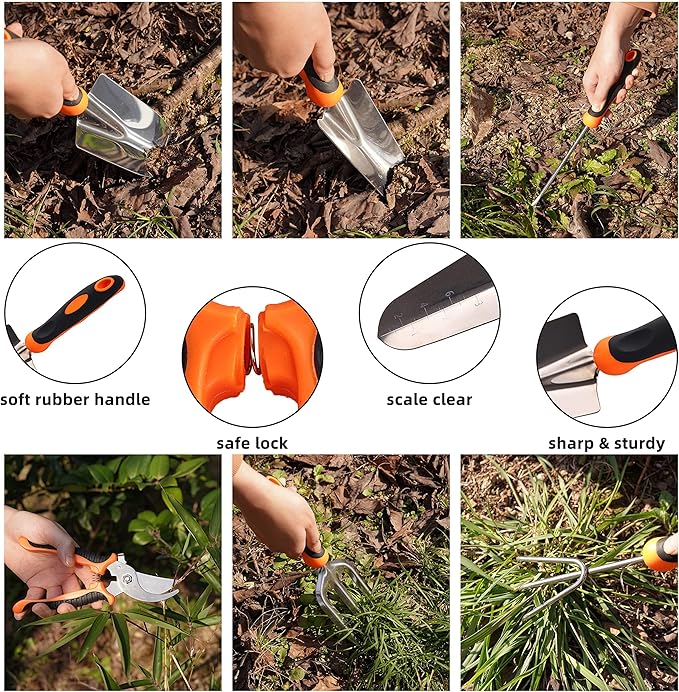 soft rubber handle

safe lock

scale clear

sharp & sturdy