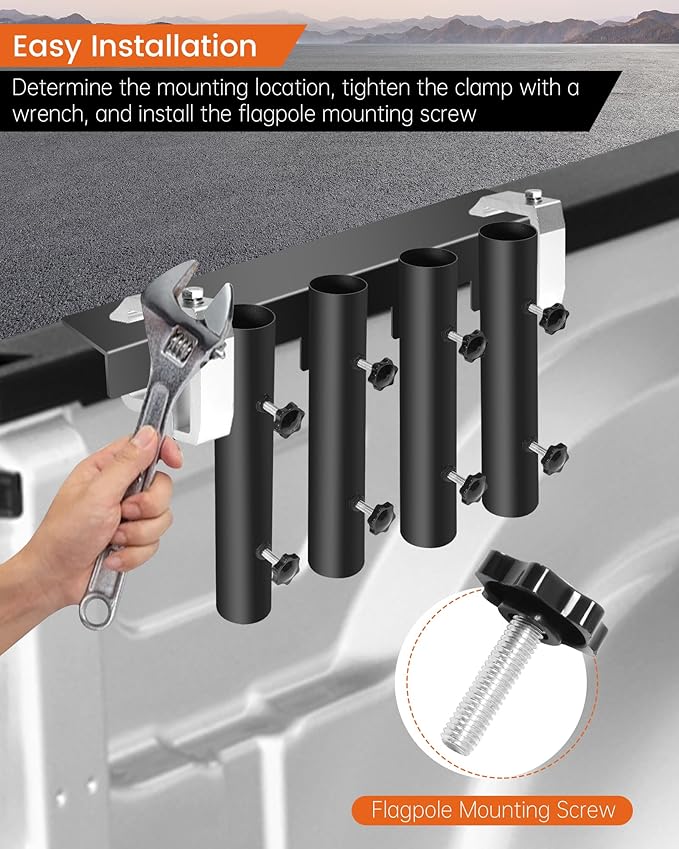 Easy Installation

Determine the mounting location, tighten the clamp with a wrench, and install the flagpole mounting screw

Flagpole Mounting Screw