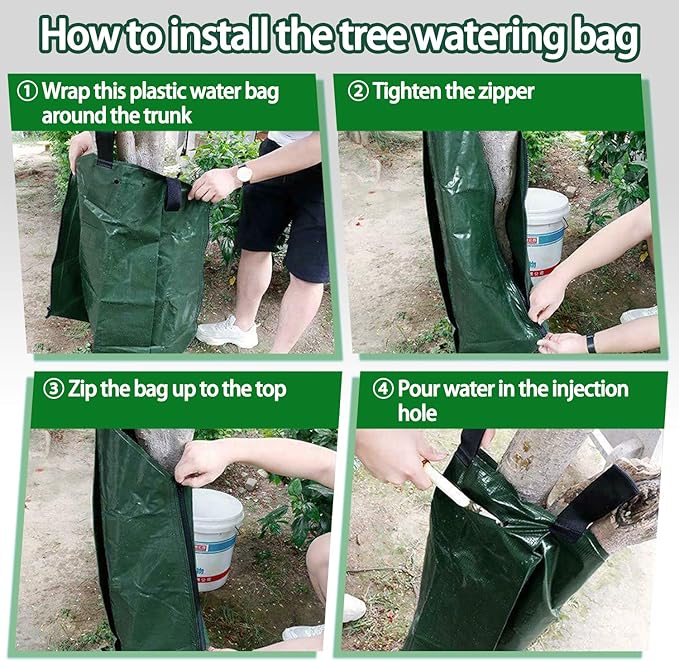 How to install the tree watering bag

① Wrap this plastic water bag around the trunk

② Tighten the zipper

③ Zip the bag up to the top

④ Pour water in the injection hole