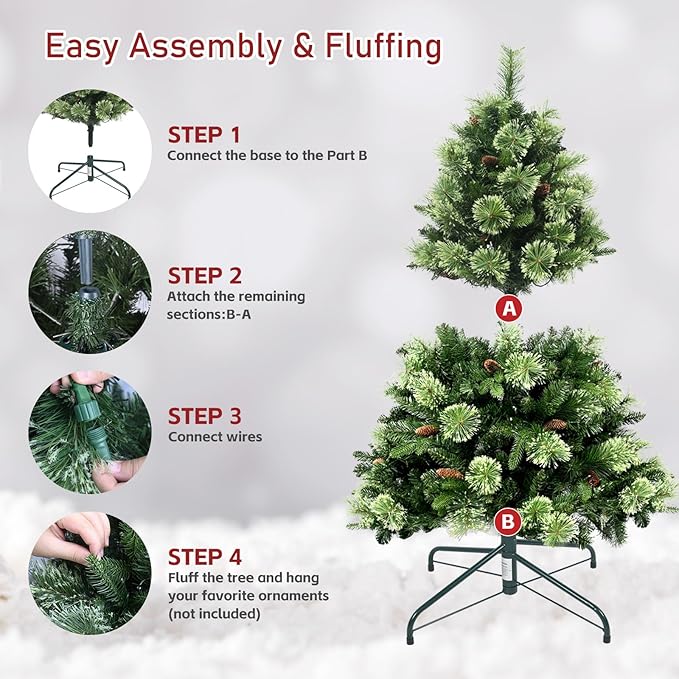 Easy Assembly & Fluffing

STEP 1
Connect the base to the Part B

STEP 2
Attach the remaining sections:B-A

STEP 3
Connect wires

STEP 4
Fluff the tree and hang your favorite ornaments (not included)

A

B