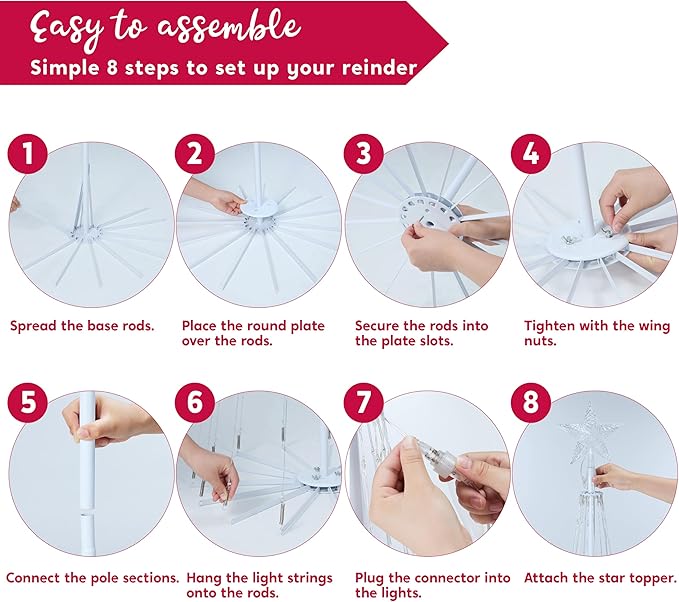 Easy to assemble
Simple 8 steps to set up your reinder

1
Spread the base rods.

2
Place the round plate over the rods.

3
Secure the rods into the plate slots.

4
Tighten with the wing nuts.

5
Connect the pole sections.

6
Hang the light strings onto the rods.

7
Plug the connector into the lights.

8
Attach the star topper.