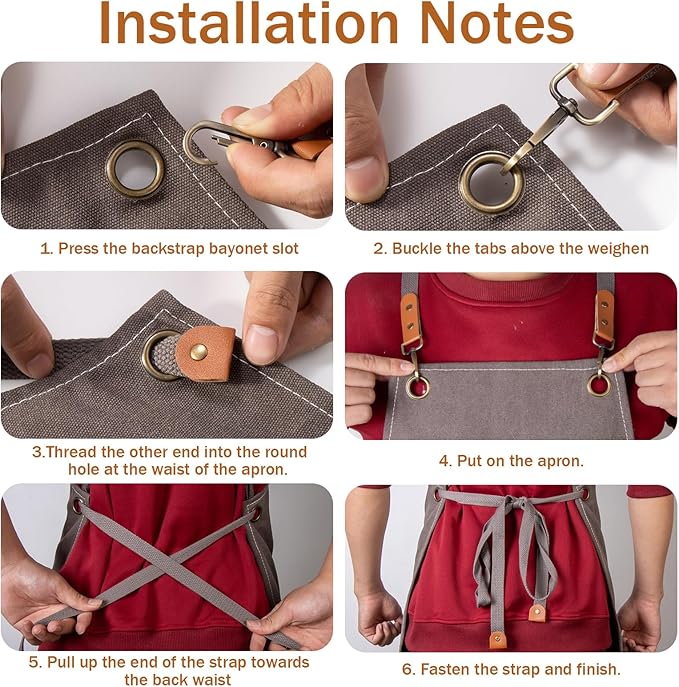 Installation Notes

1. Press the backstrap bayonet slot

2. Buckle the tabs above the weighen

3.Thread the other end into the round hole at the waist of the apron.

4. Put on the apron.

5. Pull up the end of the strap towards the back waist

6. Fasten the strap and finish.