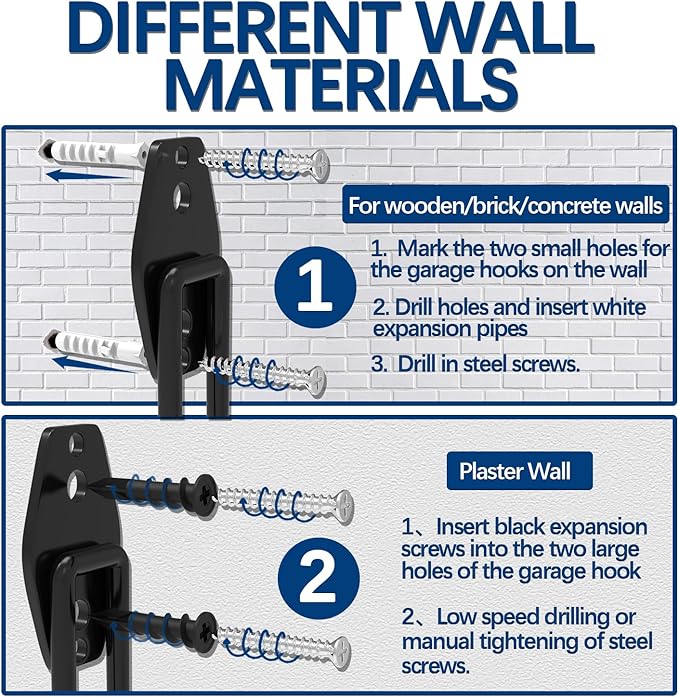 DIFFERENT WALL MATERIALS

For wooden/brick/concrete walls

1

1. Mark the two small holes for the garage hooks on the wall

2. Drill holes and insert white expansion pipes

3. Drill in steel screws.

Plaster Wall

2

1、Insert black expansion screws into the two large holes of the garage hook

2、Low speed drilling or manual tightening of steel screws.