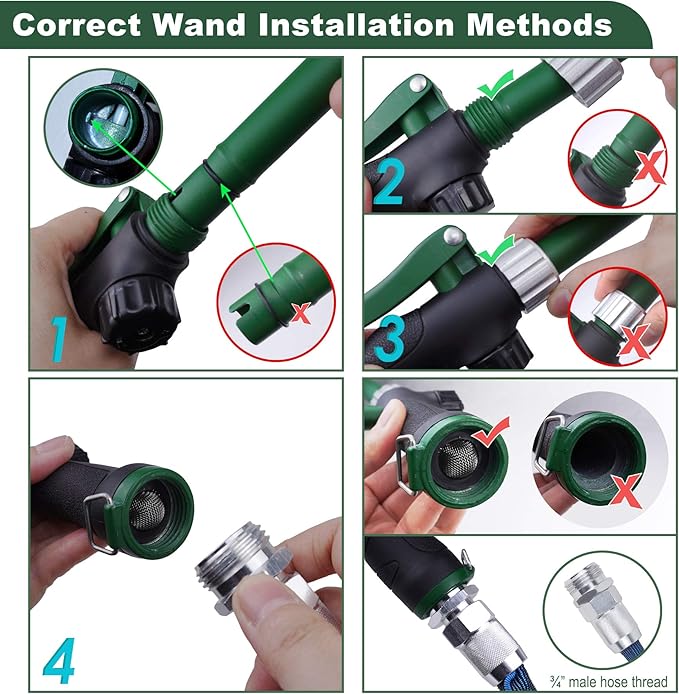 Correct Wand Installation Methods

1

2

3

4

¾" male hose thread