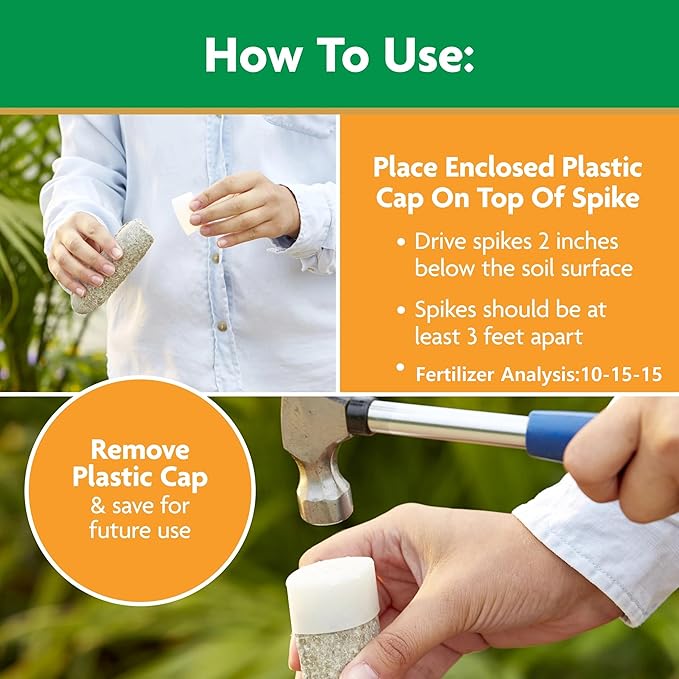 How To Use:

Place Enclosed Plastic Cap On Top Of Spike

• Drive spikes 2 inches below the soil surface

• Spikes should be at least 3 feet apart

• Fertilizer Analysis:10-15-15

Remove Plastic Cap & save for future use