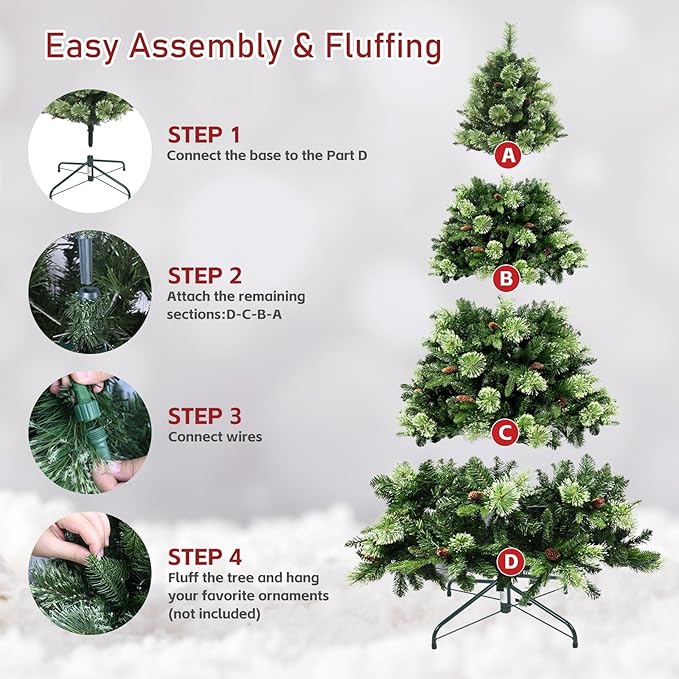 Easy Assembly & Fluffing

STEP 1
Connect the base to the Part D

STEP 2
Attach the remaining sections:D-C-B-A

STEP 3
Connect wires

STEP 4
Fluff the tree and hang your favorite ornaments (not included)

A

B

C

D