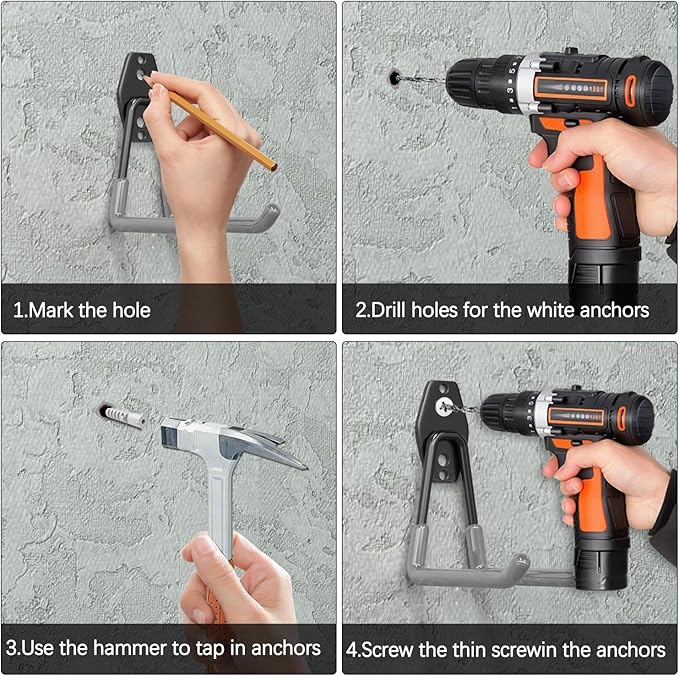 1.Mark the hole

2.Drill holes for the white anchors

3.Use the hammer to tap in anchors

4.Screw the thin screwin the anchors