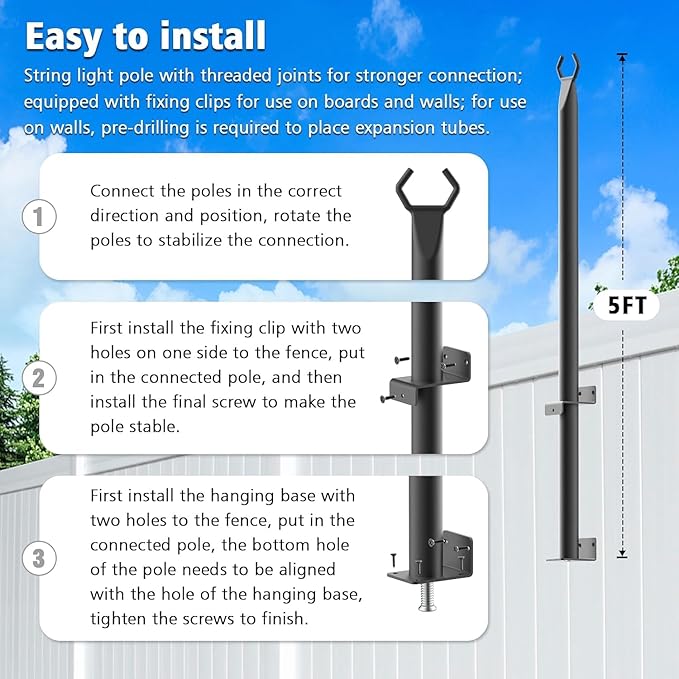 Easy to install

String light pole with threaded joints for stronger connection; equipped with fixing clips for use on boards and walls; for use on walls, pre-drilling is required to place expansion tubes.

1
Connect the poles in the correct direction and position, rotate the poles to stabilize the connection.

2
First install the fixing clip with two holes on one side to the fence, put in the connected pole, and then install the final screw to make the pole stable.

3
First install the hanging base with two holes to the fence, put in the connected pole, the bottom hole of the pole needs to be aligned with the hole of the hanging base, tighten the screws to finish.

5FT