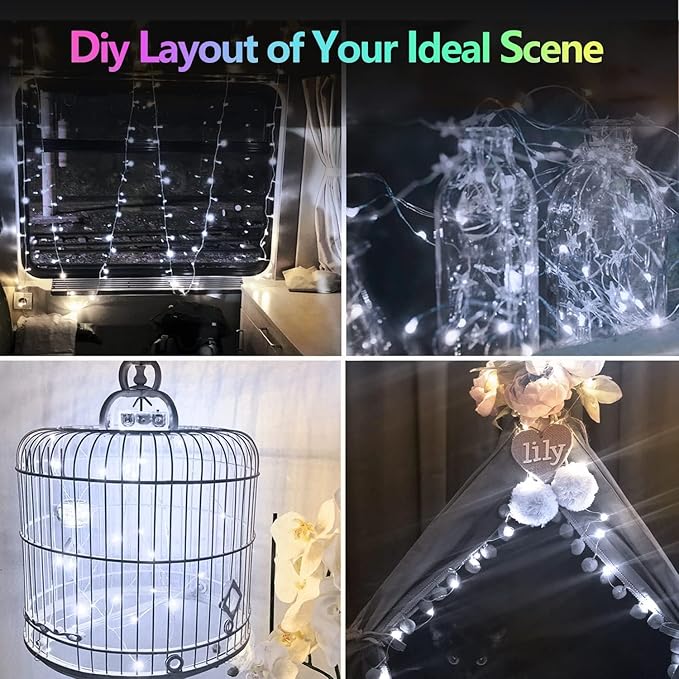 Diy Layout of Your Ideal Scene

lily