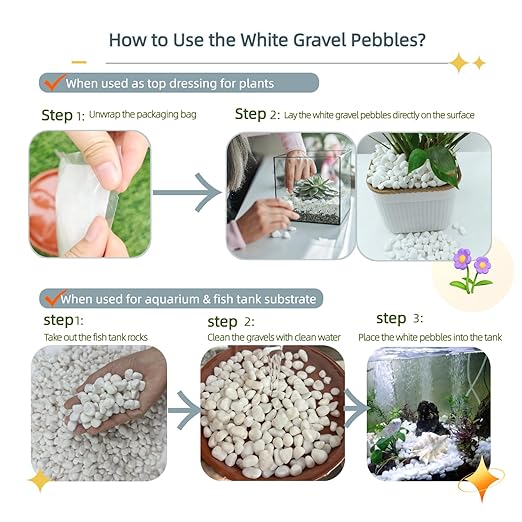 How to Use the White Gravel Pebbles?

When used as top dressing for plants

Step 1: Unwrap the packaging bag

Step 2: Lay the white gravel pebbles directly on the surface

When used for aquarium & fish tank substrate

step1: Take out the fish tank rocks

step 2: Clean the gravels with clean water

step 3: Place the white pebbles into the tank